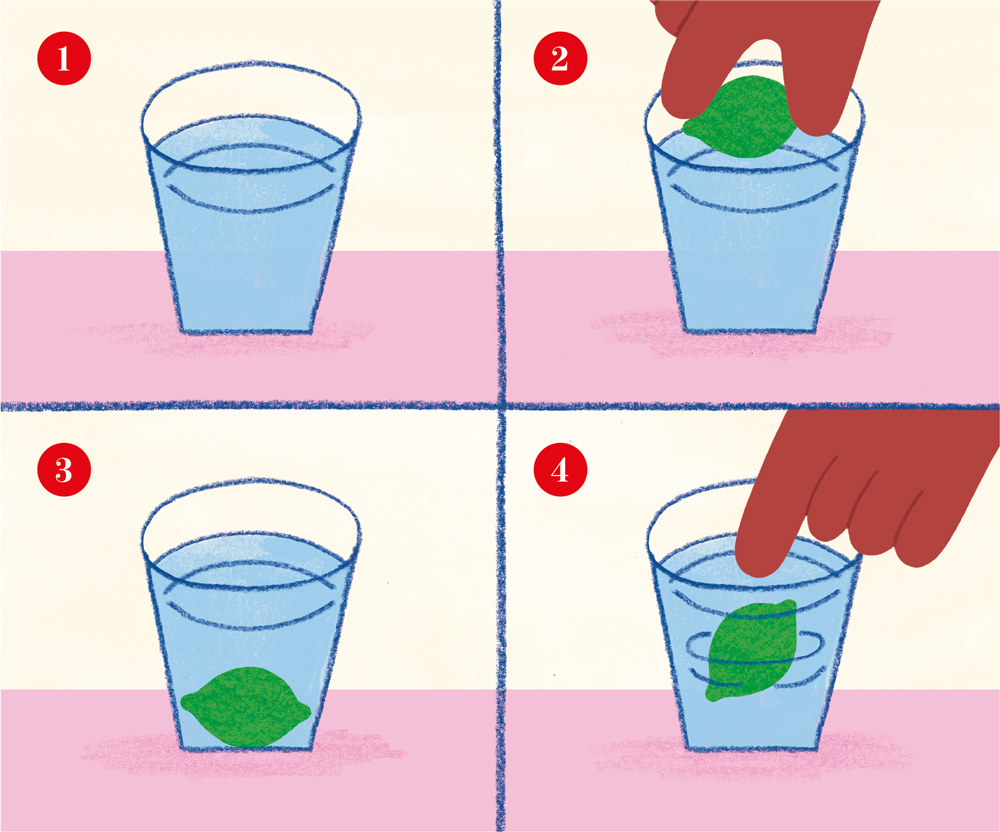 1

2

3

4