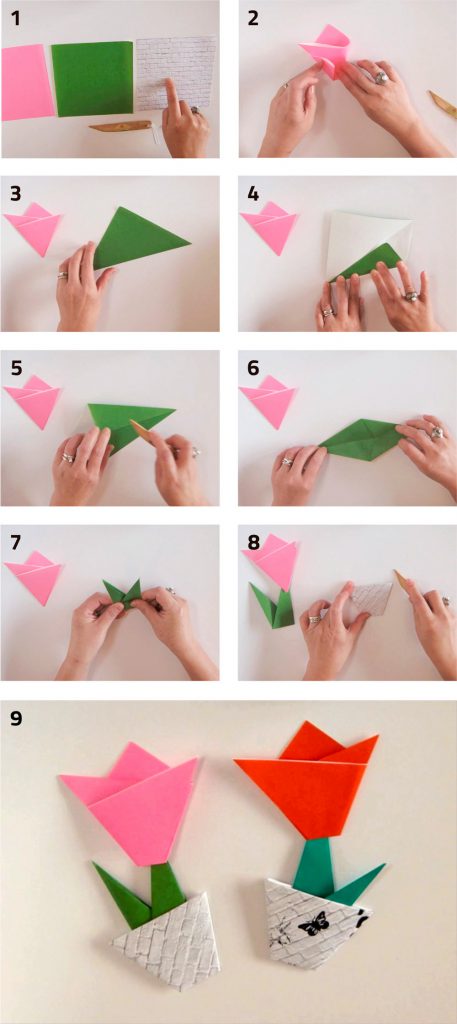 1

2

3

4

5

6

7

8

9